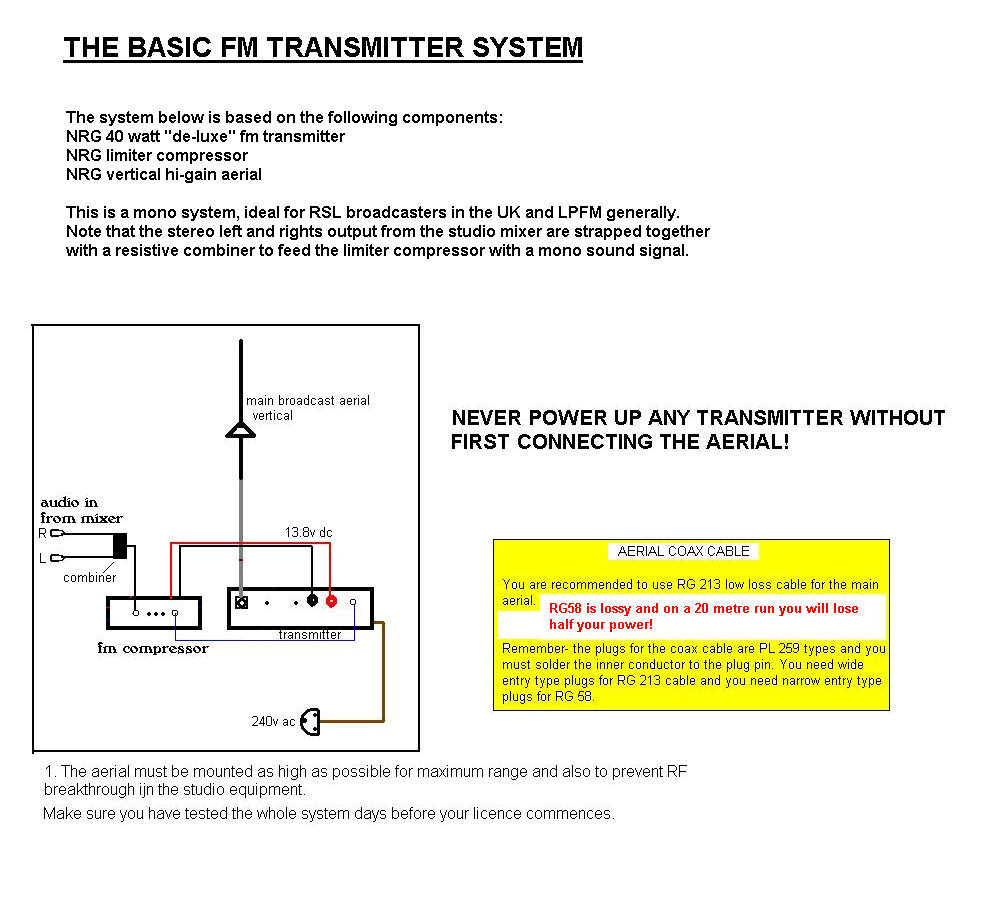 THE BASIC FM TRANSMITTER SYSTEM

The system below is based on the following components:
NRG 40 watt "de-luxe" fm transmitter
NRG limiter compressor
NRG vertical hi-gain aerial

This is a mono system, ideal for RSL broadcasters in the UK and LPFM generally. Note that the stereo left and rights output from the studio mixer are strapped together with a resistive combiner to feed the limiter compressor with a mono sound signal.

main broadcast aerial vertical

audio in from mixer

R

L

combiner

13.8v dc

fm compressor

transmitter

240v ac

NEVER POWER UP ANY TRANSMITTER WITHOUT FIRST CONNECTING THE AERIAL!

AERIAL COAX CABLE

You are recommended to use RG 213 low loss cable for the main aerial.

RG58 is lossy and on a 20 metre run you will lose half your power!

Remember- the plugs for the coax cable are PL 259 types and you must solder the inner conductor to the plug pin. You need wide entry type plugs for RG 213 cable and you need narrow entry type plugs for RG 58.

1. The aerial must be mounted as high as possible for maximum range and also to prevent RF breakthrough ijn the studio equipment.

Make sure you have tested the whole system days before your licence commences.